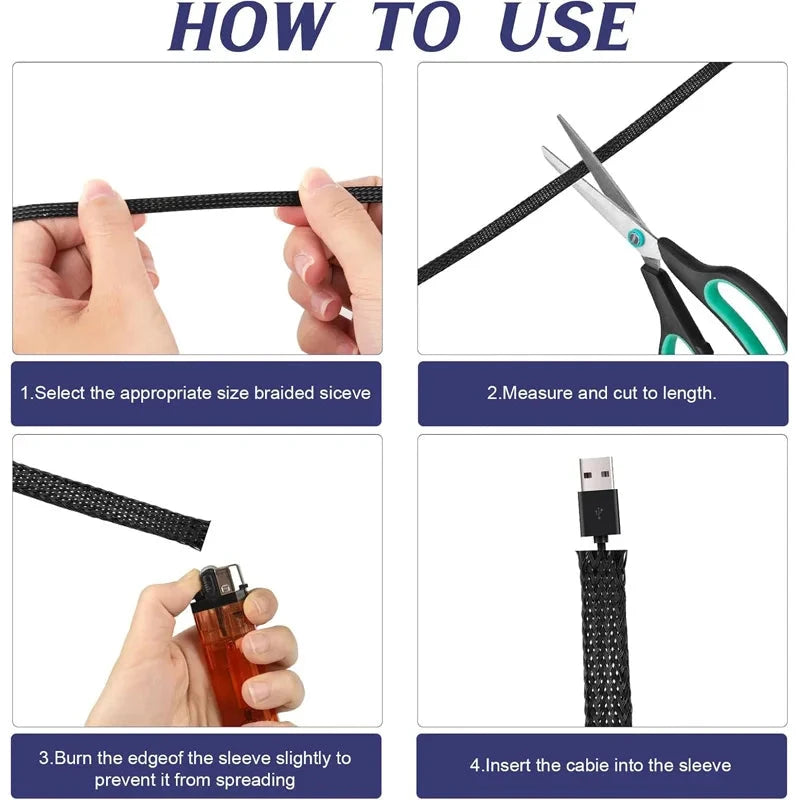 HOW TO USE

1.Select the appropriate size braided siceve

2.Measure and cut to length.

3.Burn the edgeof the sleeve slightly to prevent it from spreading

4.Insert the cabie into the sleeve